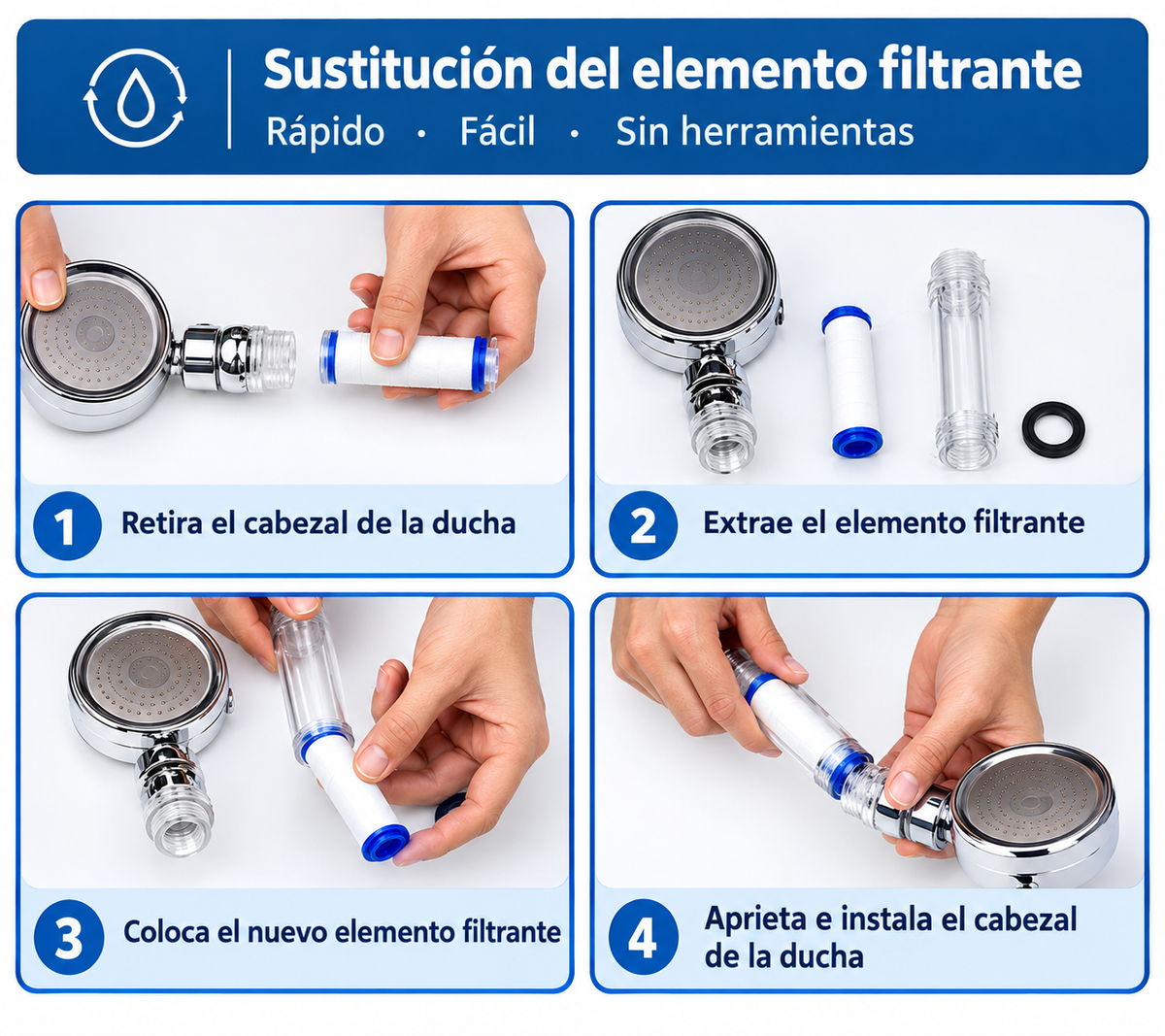 Sustitución del elemento filtrante
Rápido · Fácil · Sin herramientas

1 Retira el cabezal de la ducha

2 Extrae el elemento filtrante

3 Coloca el nuevo elemento filtrante

4 Aprieta e instala el cabezal de la ducha